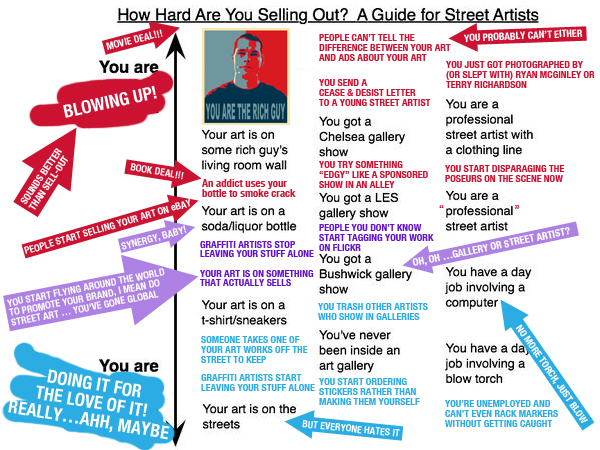 How Hard Are You Selling Out? A Guide for Street Artists

MOVIE DEAL!!!

You are

BLOWING UP!

SOUNDS BETTER THAN SELL-OUT

BOOK DEAL!!!

PEOPLE START SELLING YOUR ART ON eBAY

SYNERGY, BABY!

YOU START FLYING AROUND THE WORLD TO PROMOTE YOUR BRAND, I MEAN DO STREET ART … YOU'VE GONE GLOBAL

You are

DOING IT FOR THE LOVE OF IT! REALLY…AHH, MAYBE

YOU ARE THE RICH GUY

Your art is on some rich guy's living room wall

An addict uses your bottle to smoke crack

Your art is on a soda/liquor bottle

GRAFFITI ARTISTS STOP LEAVING YOUR STUFF ALONE

YOUR ART IS ON SOMETHING THAT ACTUALLY SELLS

Your art is on a t-shirt/sneakers

SOMEONE TAKES ONE OF YOUR ART WORKS OFF THE STREET TO KEEP

GRAFFITI ARTISTS START LEAVING YOUR STUFF ALONE

Your art is on the streets

PEOPLE CAN'T TELL THE DIFFERENCE BETWEEN YOUR ART AND ADS ABOUT YOUR ART

YOU SEND A CEASE & DESIST LETTER TO A YOUNG STREET ARTIST

You got a Chelsea gallery show

YOU TRY SOMETHING "EDGY" LIKE A SPONSORED SHOW IN AN ALLEY

You got a LES gallery show

PEOPLE YOU DON'T KNOW START TAGGING YOUR WORK ON FLICKR

You got a Bushwick gallery show

YOU TRASH OTHER ARTISTS WHO SHOW IN GALLERIES

You've never been inside an art gallery

YOU START ORDERING STICKERS RATHER THAN MAKING THEM YOURSELF

BUT EVERYONE HATES IT

YOU PROBABLY CAN'T EITHER

YOU JUST GOT PHOTOGRAPHED BY (OR SLEPT WITH) RYAN MCGINLEY OR TERRY RICHARDSON

You are a professional street artist with a clothing line

YOU START DISPARAGING THE POSEURS ON THE SCENE NOW

You are a "professional" street artist

OH, OH …GALLERY OR STREET ARTIST?

You have a day job involving a computer

NO MORE TORCH, JUST BLOW

You have a day job involving a blow torch

YOU'RE UNEMPLOYED AND CAN'T EVEN RACK MARKERS WITHOUT GETTING CAUGHT